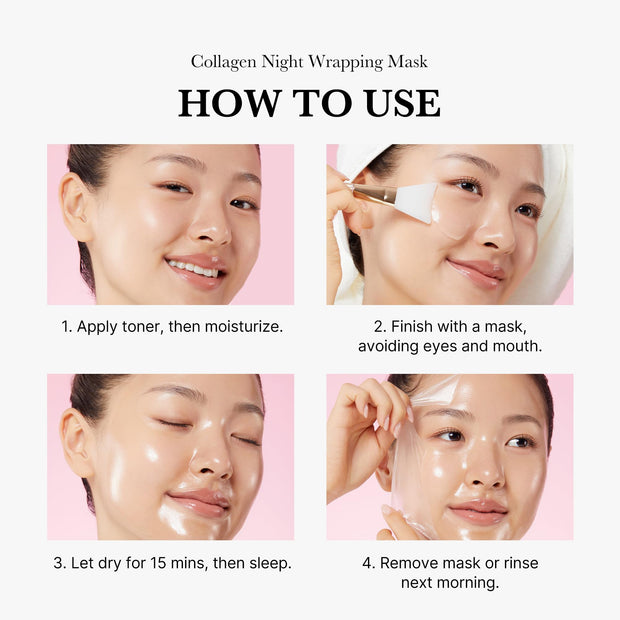 Collagen Night Wrapping Mask

HOW TO USE

1. Apply toner, then moisturize.

2. Finish with a mask, avoiding eyes and mouth.

3. Let dry for 15 mins, then sleep.

4. Remove mask or rinse next morning.